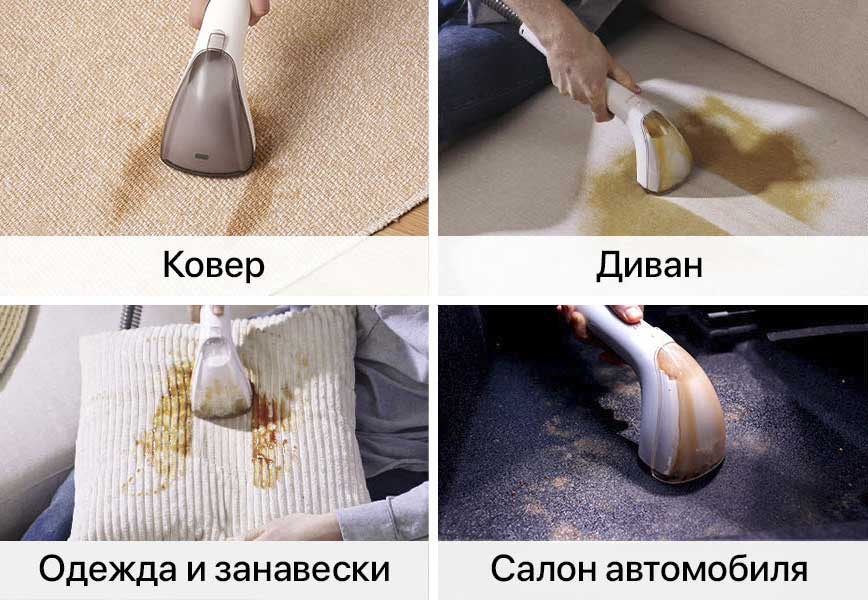 Ковер

Диван

Одежда и занавески

Салон автомобиля